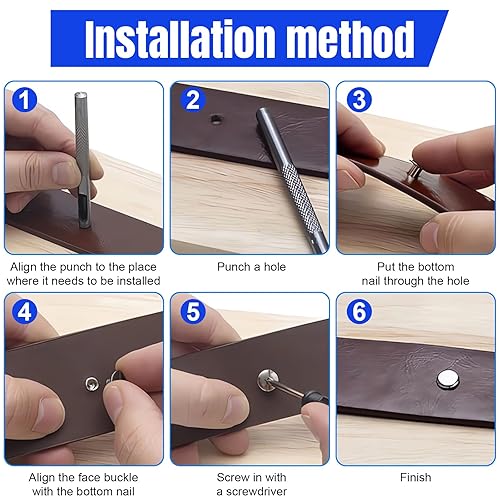 Installation method

1

Align the punch to the place where it needs to be installed

2

Punch a hole

3

Put the bottom nail through the hole

4

Align the face buckle with the bottom nail

5

Screw in with a screwdriver

6

Finish