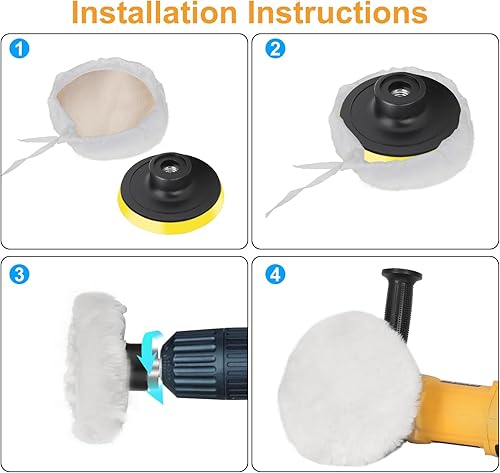 Installation Instructions

1

2

3

4