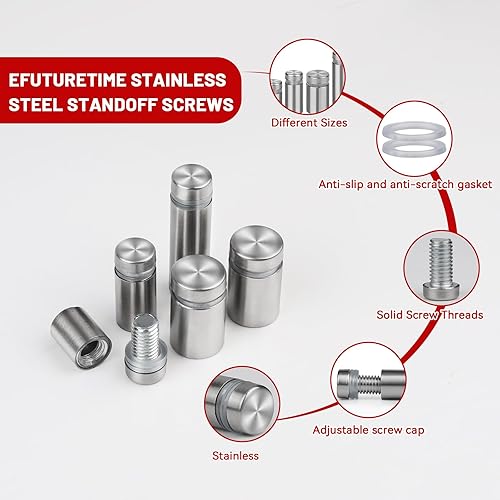 EFUTURETIME STAINLESS STEEL STANDOFF SCREWS

Different Sizes

Anti-slip and anti-scratch gasket

Solid Screw Threads

Adjustable screw cap

Stainless