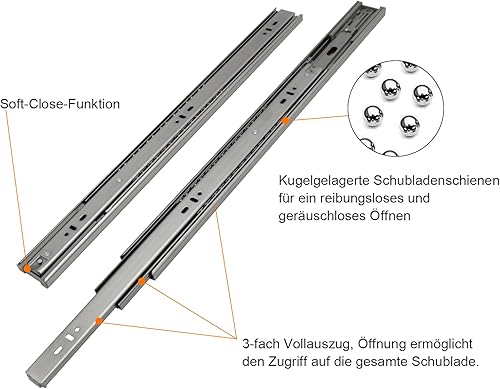 Soft-Close-Funktion

Kugelgelagerte Schubladenschienen für ein reibungsloses und geräuschloses Öffnen

3-fach Vollauszug, Öffnung ermöglicht den Zugriff auf die gesamte Schublade.