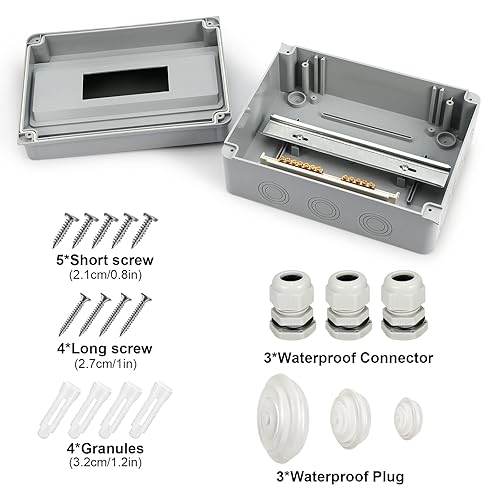 5*Short screw
(2.1cm/0.8in)

4*Long screw
(2.7cm/1in)

4*Granules
(3.2cm/1.2in)

3*Waterproof Connector

3*Waterproof Plug