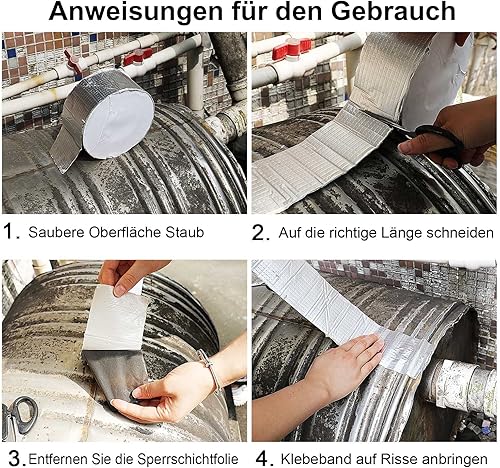 Anweisungen für den Gebrauch

1. Saubere Oberfläche Staub

2. Auf die richtige Länge schneiden

3. Entfernen Sie die Sperrschichtfolie

4. Klebeband auf Risse anbringen