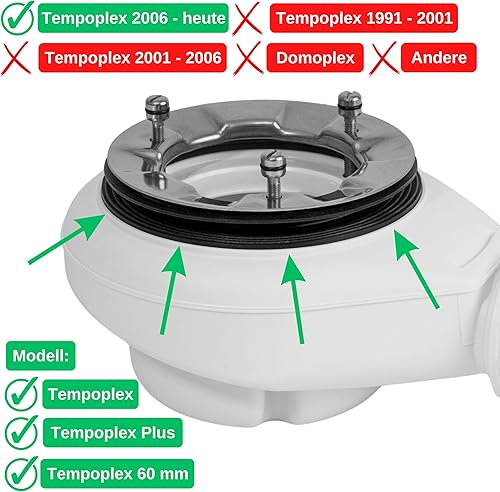 Tempoplex 2006 - heute
Tempoplex 1991 - 2001
Tempoplex 2001 - 2006
Domoplex
Andere

Modell:
Tempoplex
Tempoplex Plus
Tempoplex 60 mm