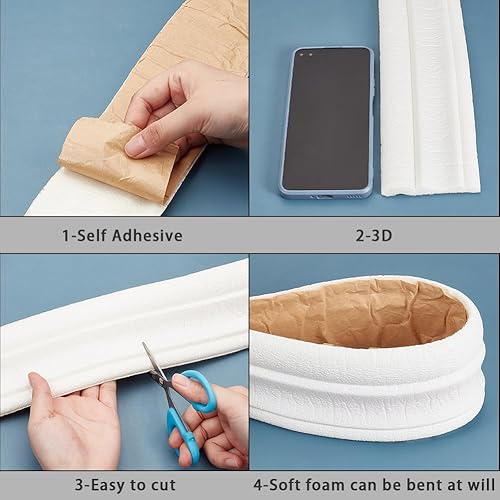 1-Self Adhesive

2-3D

3-Easy to cut

4-Soft foam can be bent at will