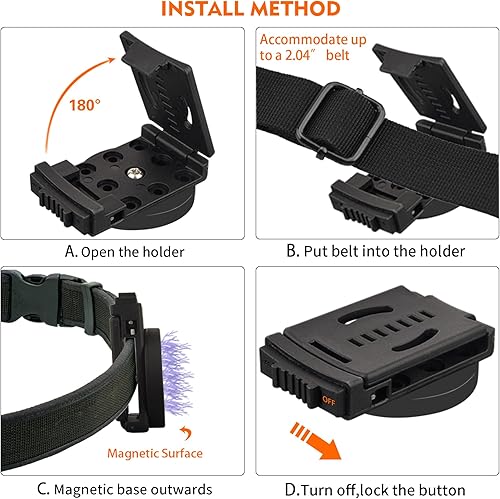 INSTALL METHOD

180°

A. Open the holder

Accommodate up to a 2.04" belt

B. Put belt into the holder

Magnetic Surface

C. Magnetic base outwards

OFF

D.Turn off,lock the button