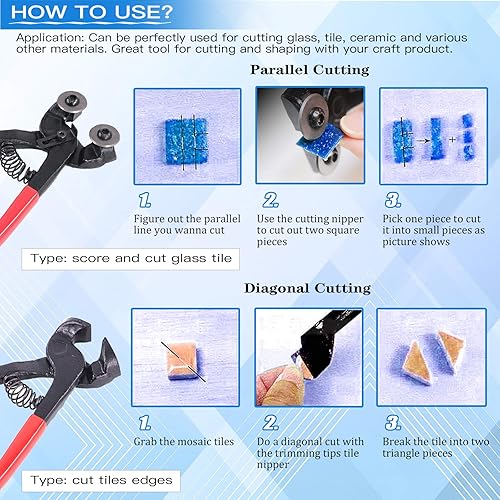 HOW TO USE?

Application: Can be perfectly used for cutting glass, tile, ceramic and various other materials. Great tool for cutting and shaping with your craft product.

Parallel Cutting

1. Figure out the parallel line you wanna cut

2. Use the cutting nipper to cut out two square pieces

3. Pick one piece to cut it into small pieces as picture shows

Type: score and cut glass tile

Diagonal Cutting

1. Grab the mosaic tiles

2. Do a diagonal cut with the trimming tips tile nipper

3. Break the tile into two triangle pieces

Type: cut tiles edges