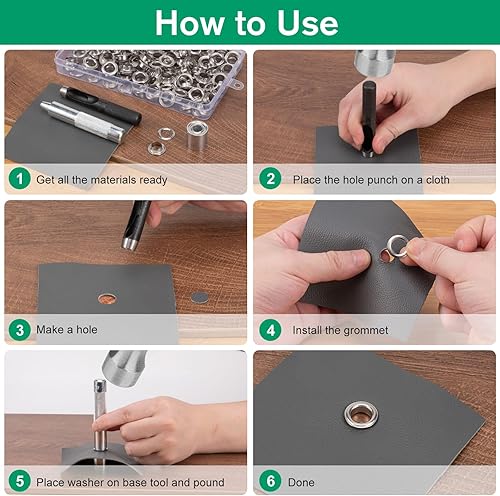 How to Use

1 Get all the materials ready

2 Place the hole punch on a cloth

3 Make a hole

4 Install the grommet

5 Place washer on base tool and pound

6 Done