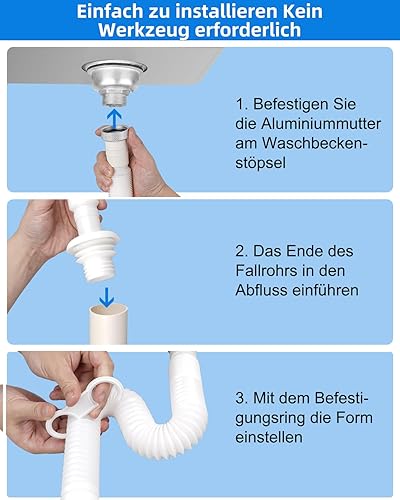 Einfach zu installieren Kein Werkzeug erforderlich

1. Befestigen Sie die Aluminiummutter am Waschbeckenstöpsel

2. Das Ende des Fallrohrs in den Abfluss einführen

3. Mit dem Befestigungsring die Form einstellen