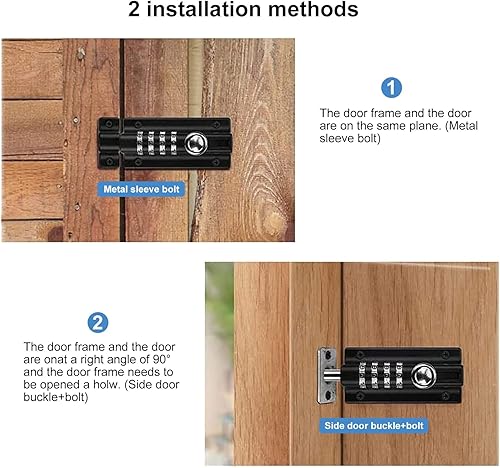 2 installation methods

Metal sleeve bolt

1

The door frame and the door are on the same plane. (Metal sleeve bolt)

2

The door frame and the door are onat a right angle of 90° and the door frame needs to be opened a holw. (Side door buckle+bolt)

Side door buckle+bolt