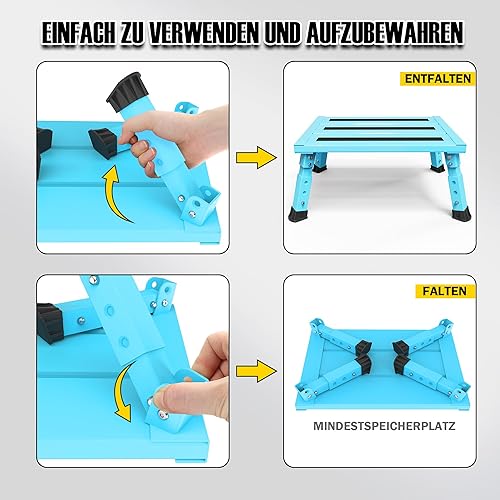 EINFACH ZU VERWENDEN UND AUFZUBEWAHREN

ENTFALTEN

FALTEN

MINDESTSPEICHERPLATZ