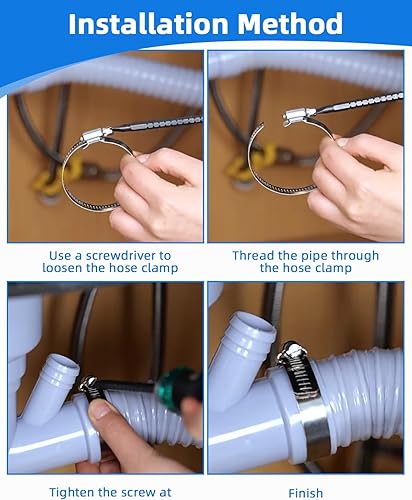 Installation Method

Use a screwdriver to loosen the hose clamp

Thread the pipe through the hose clamp

Tighten the screw at

Finish