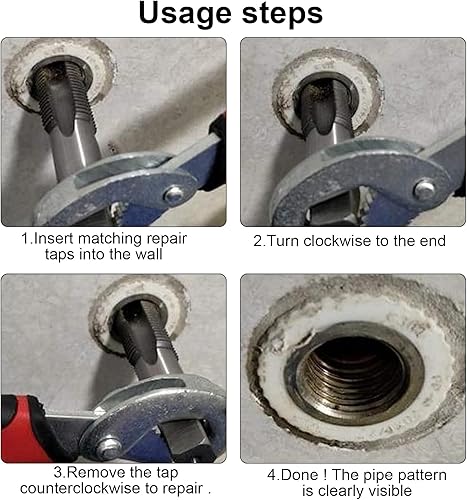 Usage steps

1.Insert matching repair taps into the wall

2.Turn clockwise to the end

3.Remove the tap counterclockwise to repair .

4.Done ! The pipe pattern is clearly visible