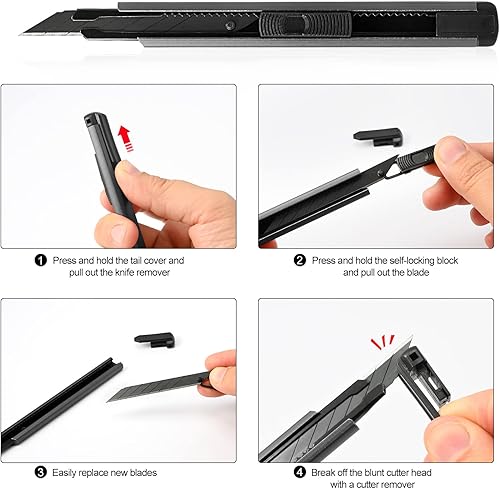 ❶ Press and hold the tail cover and pull out the knife remover

❷ Press and hold the self-locking block and pull out the blade

❸ Easily replace new blades

❹ Break off the blunt cutter head with a cutter remover