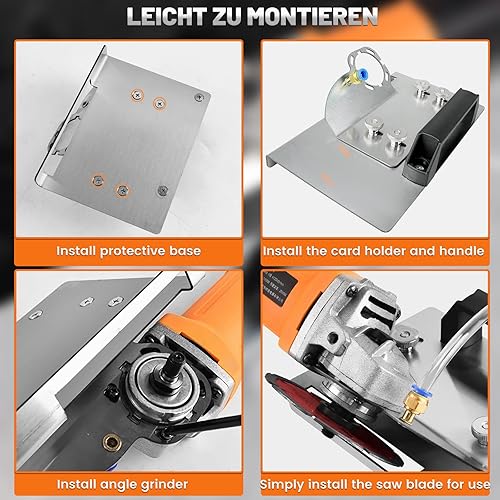 LEICHT ZU MONTIEREN

Install protective base

Install the card holder and handle

Install angle grinder

Simply install the saw blade for use