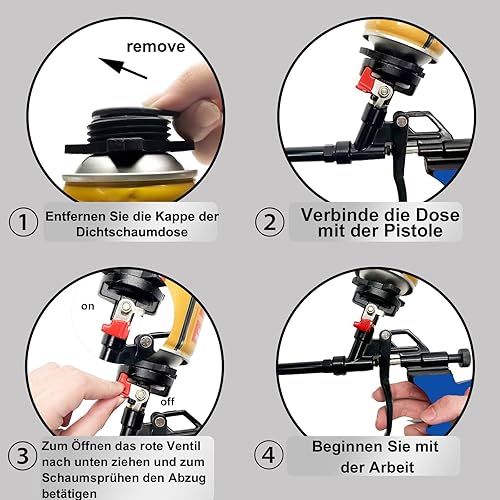 remove

1 Entfernen Sie die Kappe der Dichtschaumdose

2 Verbinde die Dose mit der Pistole

on

off

3 Zum Öffnen das rote Ventil nach unten ziehen und zum Schaumsprühen den Abzug betätigen

4 Beginnen Sie mit der Arbeit