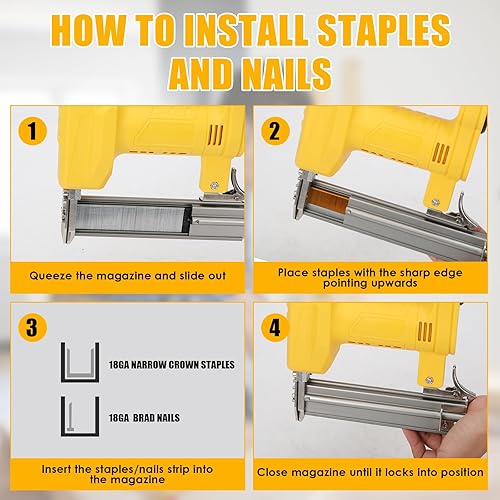 HOW TO INSTALL STAPLES AND NAILS

1

Queeze the magazine and slide out

2

Place staples with the sharp edge pointing upwards

3

18GA NARROW CROWN STAPLES

18GA BRAD NAILS

Insert the staples/nails strip into the magazine

4

Close magazine until it locks into position