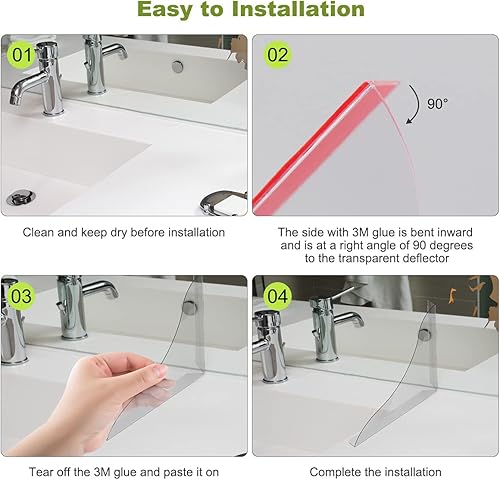 Easy to Installation

01

Clean and keep dry before installation

02

90°

The side with 3M glue is bent inward and is at a right angle of 90 degrees to the transparent deflector

03

Tear off the 3M glue and paste it on

04

Complete the installation