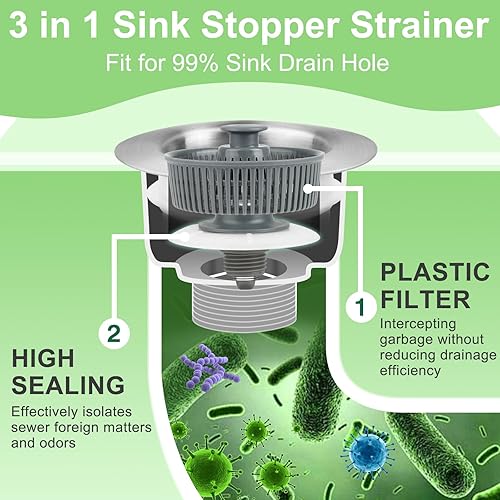 3 in 1 Sink Stopper Strainer
Fit for 99% Sink Drain Hole

1
PLASTIC FILTER
Intercepting garbage without reducing drainage efficiency

2
HIGH SEALING
Effectively isolates sewer foreign matters and odors