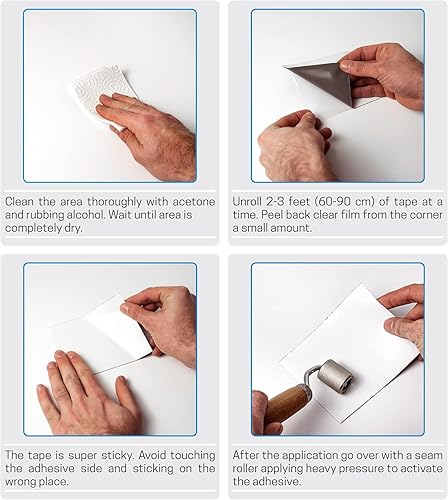 Clean the area thoroughly with acetone and rubbing alcohol. Wait until area is completely dry.

Unroll 2-3 feet (60-90 cm) of tape at a time. Peel back clear film from the corner a small amount.

The tape is super sticky. Avoid touching the adhesive side and sticking on the wrong place.

After the application go over with a seam roller applying heavy pressure to activate the adhesive.