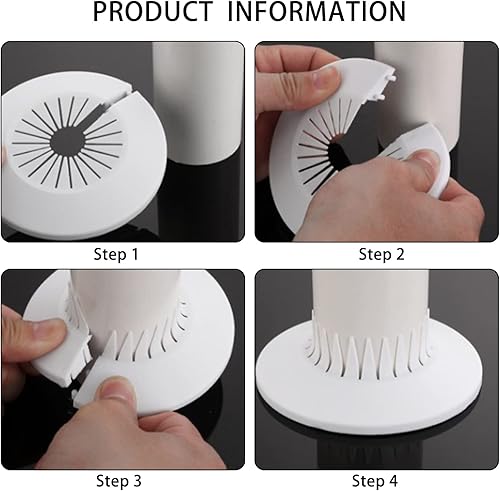 PRODUCT INFORMATION

Step 1

Step 2

Step 3

Step 4