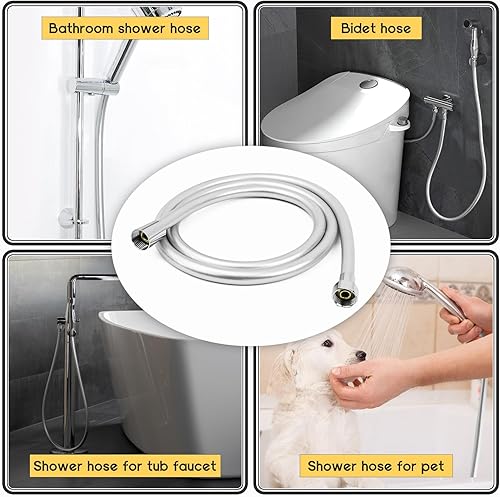 Bathroom shower hose

Bidet hose

Shower hose for tub faucet

Shower hose for pet