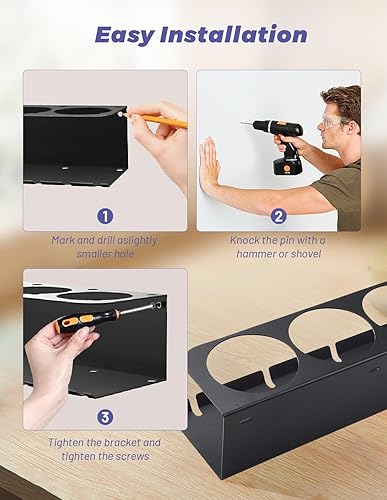 Easy Installation

1

Mark and drill aslightly smaller hole

2

Knock the pin with a hammer or shovel

3

Tighten the bracket and tighten the screws