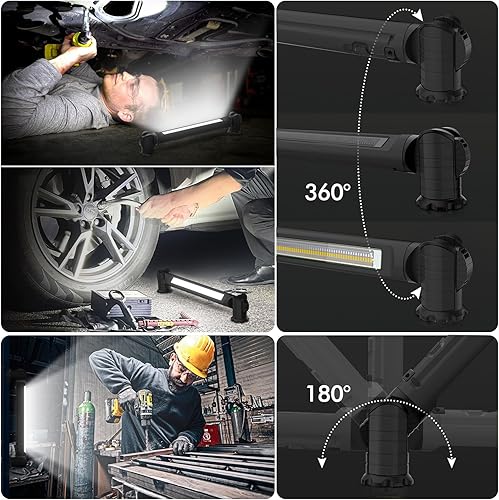 360°

180°