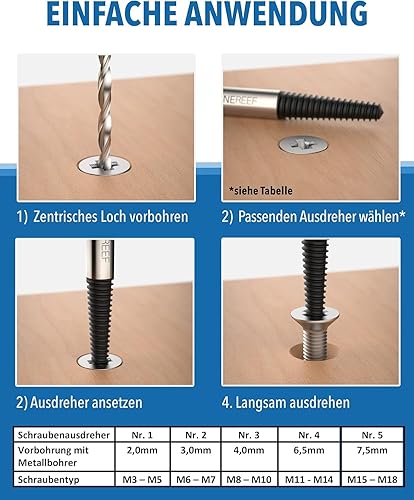 EINFACHE ANWENDUNG

NEREEF

*siehe Tabelle

1) Zentrisches Loch vorbohren

2) Passenden Ausdreher wählen*

REEF

2) Ausdreher ansetzen

4. Langsam ausdrehen

| Schraubenausdreher | Nr. 1 | Nr. 2 | Nr. 3 | Nr. 4 | Nr. 5 |
|---|---|---|---|---|---|
| Vorbohrung mit Metallbohrer | 2,0mm | 3,0mm | 4,0mm | 6,5mm | 7,5mm |
| Schraubentyp | M3 – M5 | M6 – M7 | M8 – M10 | M11 - M14 | M15 – M18 |