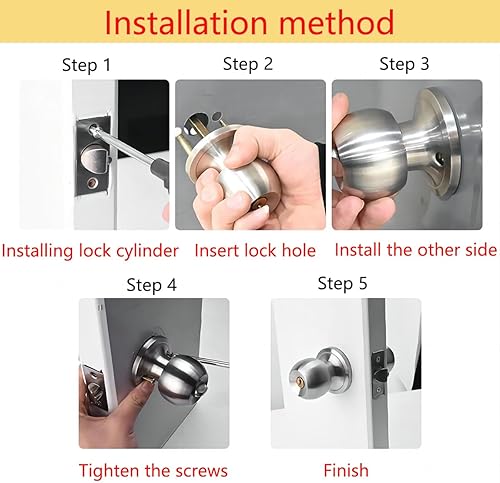 Installation method

Step 1

Installing lock cylinder

Step 2

Insert lock hole

Step 3

Install the other side

Step 4

Tighten the screws

Step 5

Finish