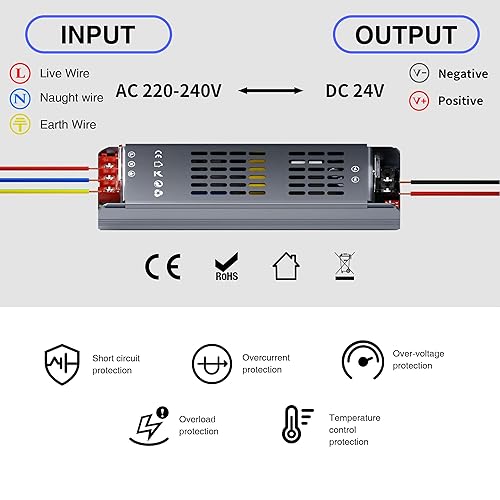 INPUT

OUTPUT

L Live Wire
N Naught wire
Earth Wire

AC 220-240V

DC 24V

V- Negative
V+ Positive

CE

RoHS

Short circuit protection

Overcurrent protection

Over-voltage protection

Overload protection

Temperature control protection