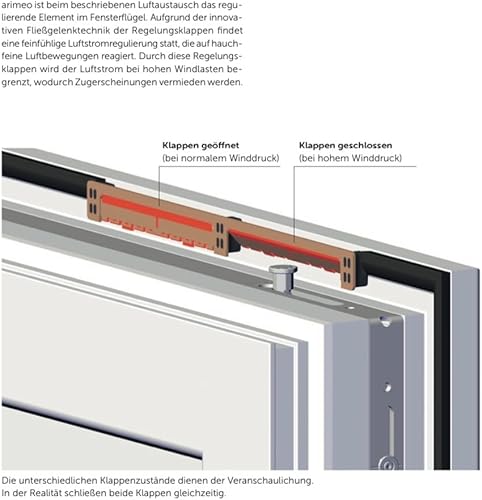 arimeo ist beim beschriebenen Luftaustausch das regulierende Element im Fensterflügel. Aufgrund der innovativen Fließgelenktechnik der Regelungsklappen findet eine feinfühlige Luftstromregulierung statt, die auf hauchfeine Luftbewegungen reagiert. Durch diese Regelungsklappen wird der Luftstrom bei hohen Windlasten begrenzt, wodurch Zugerscheinungen vermieden werden.

Klappen geöffnet
(bei normalem Winddruck)

Klappen geschlossen
(bei hohem Winddruck)

Die unterschiedlichen Klappenzustände dienen der Veranschaulichung.
In der Realität schließen beide Klappen gleichzeitig.