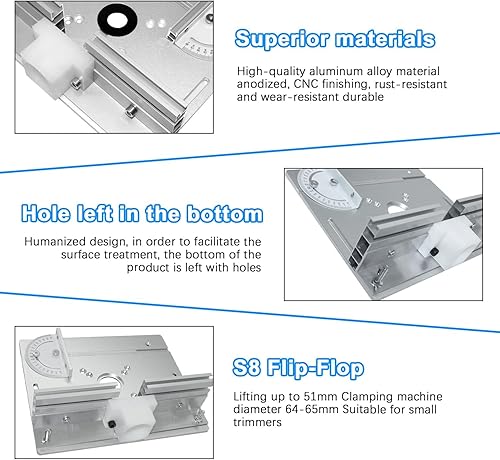 Superior materials

High-quality aluminum alloy material anodized, CNC finishing, rust-resistant and wear-resistant durable

Hole left in the bottom

Humanized design, in order to facilitate the surface treatment, the bottom of the product is left with holes

S8 Flip-Flop

Lifting up to 51mm Clamping machine diameter 64-65mm Suitable for small trimmers