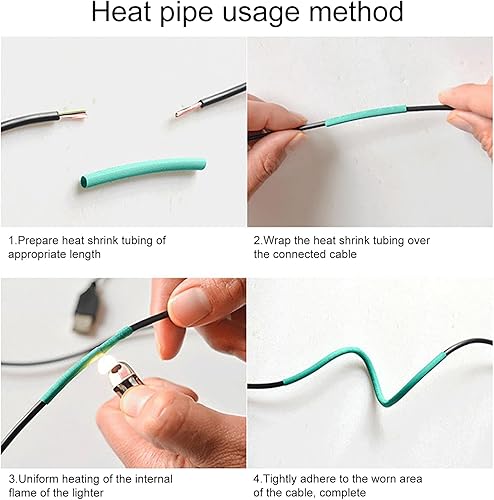 Heat pipe usage method

1.Prepare heat shrink tubing of appropriate length

2.Wrap the heat shrink tubing over the connected cable

3.Uniform heating of the internal flame of the lighter

4.Tightly adhere to the worn area of the cable, complete