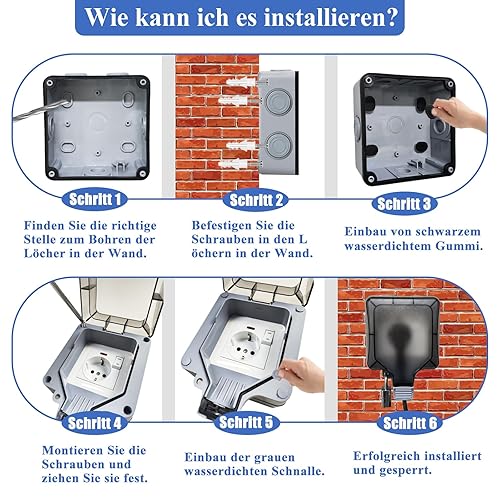 Wie kann ich es installieren?

Schritt 1

Finden Sie die richtige Stelle zum Bohren der Löcher in der Wand.

Schritt 2

Befestigen Sie die Schrauben in den L öchern in der Wand.

Schritt 3

Einbau von schwarzem wasserdichtem Gummi.

Schritt 4

Montieren Sie die Schrauben und ziehen Sie sie fest.

Schritt 5

Einbau der grauen wasserdichten Schnalle.

Schritt 6

Erfolgreich installiert und gesperrt.