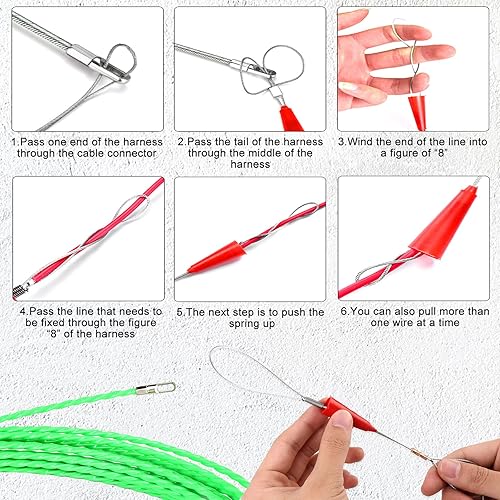 1.Pass one end of the harness through the cable connector

2.Pass the tail of the harness through the middle of the harness

3.Wind the end of the line into a figure of "8"

4.Pass the line that needs to be fixed through the figure "8" of the harness

5.The next step is to push the spring up

6.You can also pull more than one wire at a time