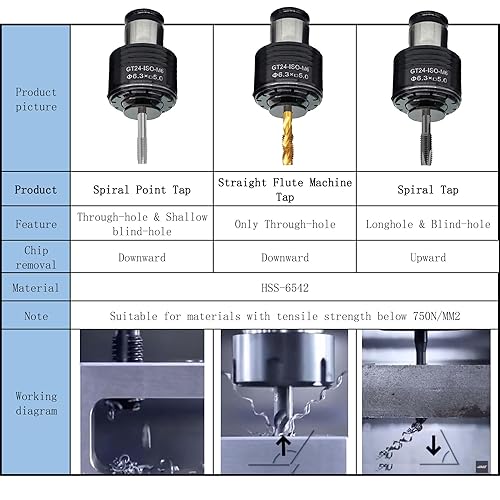 | Product picture | GT24-ISO-M6 Φ6.3×□5.0 | GT24-ISO-M6 Φ6.3×□5.0 | GT24-ISO-M6 Φ6.3×□5.0 |
|---|---|---|---|
| Product | Spiral Point Tap | Straight Flute Machine Tap | Spiral Tap |
| Feature | Through-hole & Shallow blind-hole | Only Through-hole | Longhole & Blind-hole |
| Chip removal | Downward | Downward | Upward |
| Material | HSS-6542 | | |
| Note | Suitable for materials with tensile strength below 750N/MM2 | | |
| Working diagram | | | |