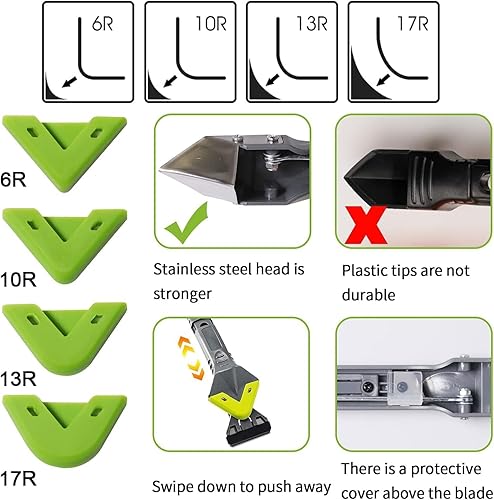 6R

10R

13R

17R

6R

10R

13R

17R

Stainless steel head is stronger

Plastic tips are not durable

Swipe down to push away

There is a protective cover above the blade