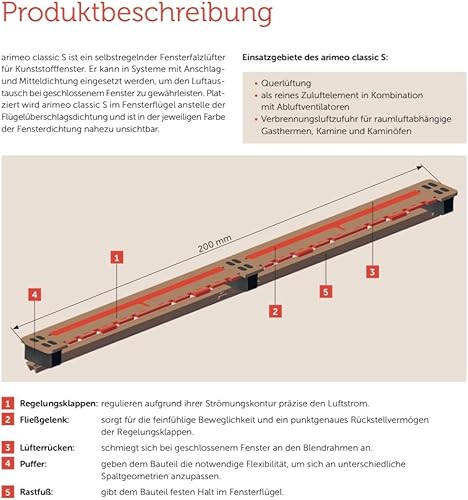 Produktbeschreibung

arimeo classic S ist ein selbstregelnder Fensterfalzlüfter für Kunststofffenster. Er kann in Systeme mit Anschlag- und Mitteldichtung eingesetzt werden, um den Luftaustausch bei geschlossenem Fenster zu gewährleisten. Platziert wird arimeo classic S im Fensterflügel anstelle der Flügelüberschlagsdichtung und ist in der jeweiligen Farbe der Fensterdichtung nahezu unsichtbar.

Einsatzgebiete des arimeo classic S:

• Querlüftung
• als reines Zuluftelement in Kombination mit Abluftventilatoren
• Verbrennungsluftzufuhr für raumluftabhängige Gasthermen, Kamine und Kaminöfen

200 mm

1

2

3

4

5

1 Regelungsklappen: regulieren aufgrund ihrer Strömungskontur präzise den Luftstrom.

2 Fließgelenk: sorgt für die feinfühlige Beweglichkeit und ein punktgenaues Rückstellvermögen der Regelungsklappen.

3 Lüfterrücken: schmiegt sich bei geschlossenem Fenster an den Blendrahmen an.

4 Puffer: geben dem Bauteil die notwendige Flexibilität, um sich an unterschiedliche Spaltgeometrien anzupassen.

5 Rastfuß: gibt dem Bauteil festen Halt im Fensterflügel.