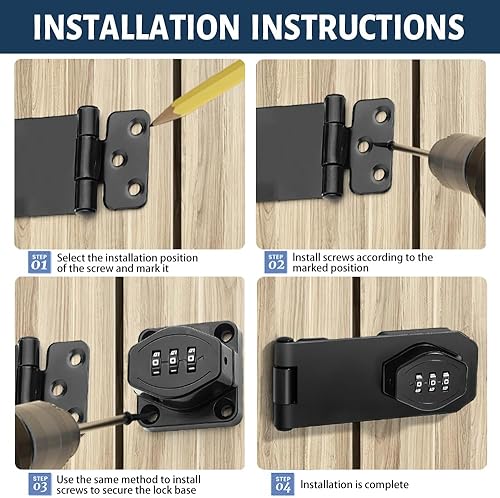 INSTALLATION INSTRUCTIONS

STEP 01 Select the installation position of the screw and mark it

STEP 02 Install screws according to the marked position

STEP 03 Use the same method to install screws to secure the lock base

STEP 04 Installation is complete