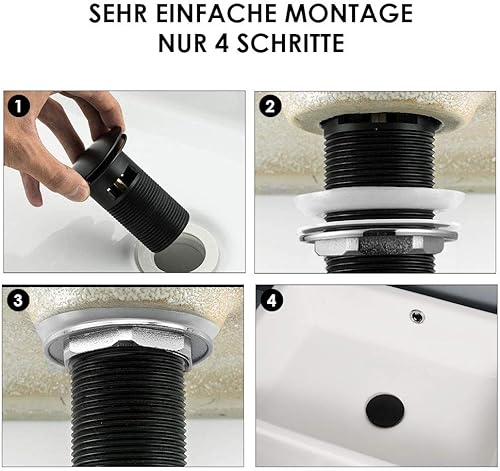 SEHR EINFACHE MONTAGE
NUR 4 SCHRITTE

1

2

3

4