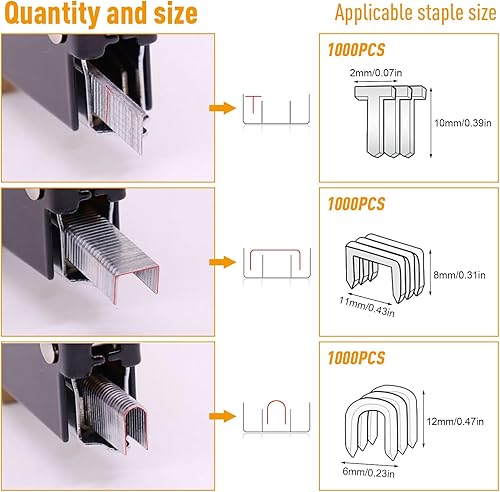 Quantity and size

Applicable staple size

1000PCS

2mm/0.07in

10mm/0.39in

1000PCS

8mm/0.31in

11mm/0.43in

1000PCS

12mm/0.47in

6mm/0.23in