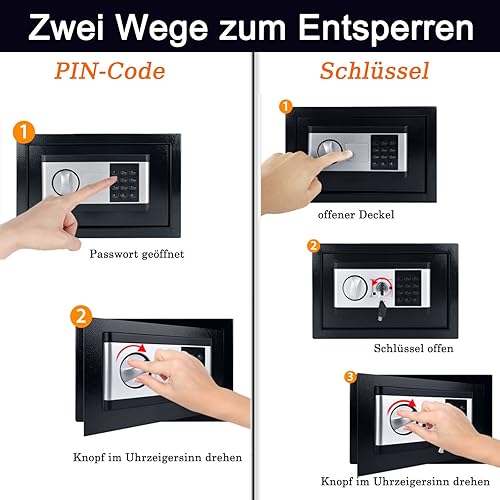 Zwei Wege zum Entsperren

PIN-Code

1

Passwort geöffnet

2

Knopf im Uhrzeigersinn drehen

Schlüssel

1

offener Deckel

2

Schlüssel offen

3

Knopf im Uhrzeigersinn drehen