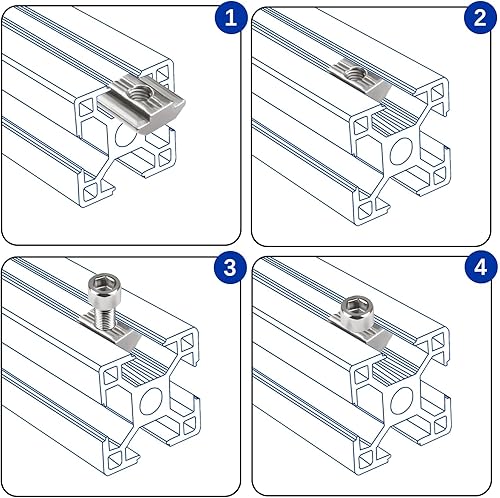 1

2

3

4