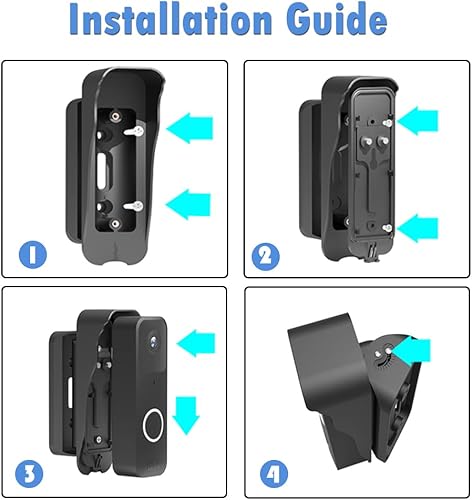 Installation Guide

1

2

3

4