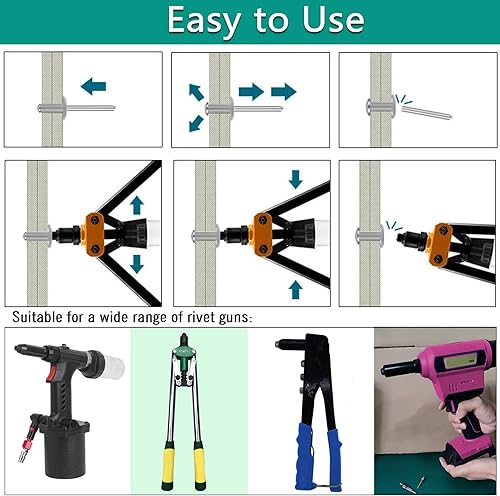 Easy to Use

Suitable for a wide range of rivet guns: