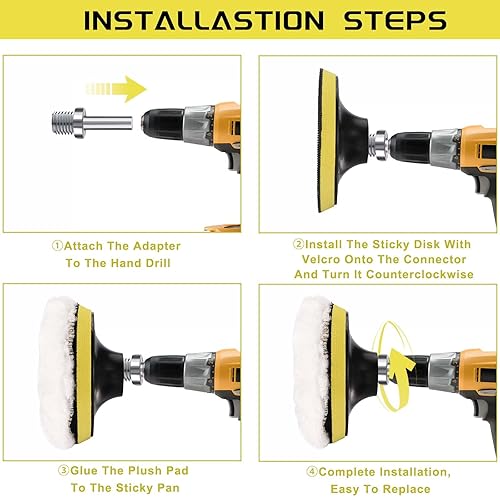 INSTALLASTION STEPS

①Attach The Adapter To The Hand Drill

②Install The Sticky Disk With Velcro Onto The Connector And Turn It Counterclockwise

③Glue The Plush Pad To The Sticky Pan

④Complete Installation, Easy To Replace