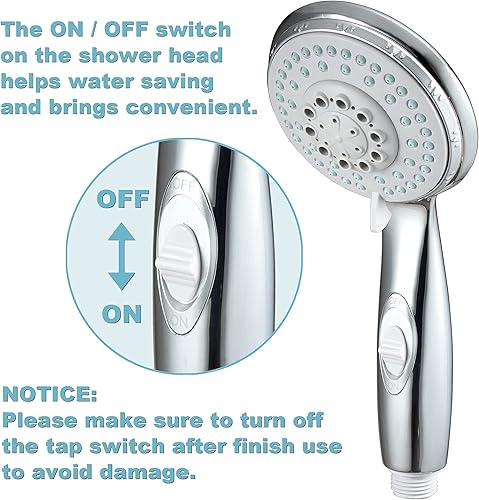 The ON / OFF switch on the shower head helps water saving and brings convenient.

OFF

ON

OFF

ON

OFF

ON

NOTICE:
Please make sure to turn off the tap switch after finish use to avoid damage.