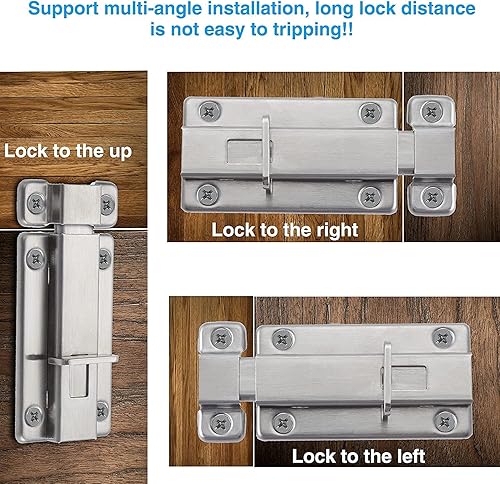 Support multi-angle installation, long lock distance is not easy to tripping!!

Lock to the up

Lock to the right

Lock to the left