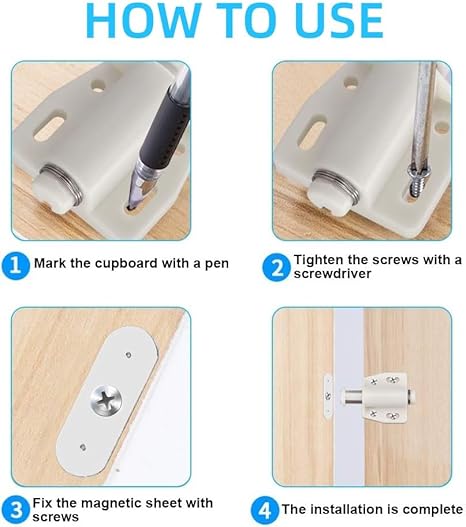 HOW TO USE

1 Mark the cupboard with a pen

2 Tighten the screws with a screwdriver

3 Fix the magnetic sheet with screws

4 The installation is complete