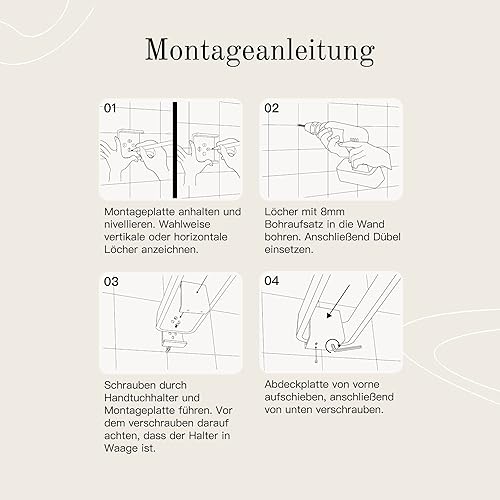 Montageanleitung

01

Montageplatte anhalten und nivellieren. Wahlweise vertikale oder horizontale Löcher anzeichnen.

02

Löcher mit 8mm Bohraufsatz in die Wand bohren. Anschließend Dübel einsetzen.

03

Schrauben durch Handtuchhalter und Montageplatte führen. Vor dem verschrauben darauf achten, dass der Halter in Waage ist.

04

Abdeckplatte von vorne aufschieben, anschließend von unten verschrauben.